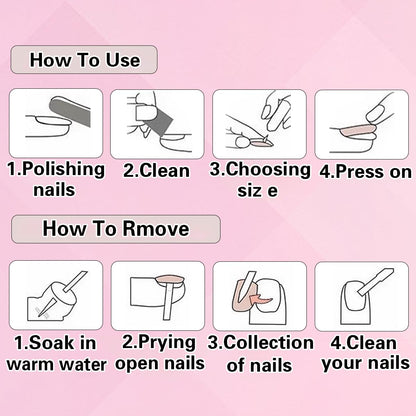 How To Use

1.Polishing nails

2.Clean

3.Choosing siz e

4.Press on

How To Rmove

1.Soak in warm water

2.Prying open nails

3.Collection of nails

4.Clean your nails