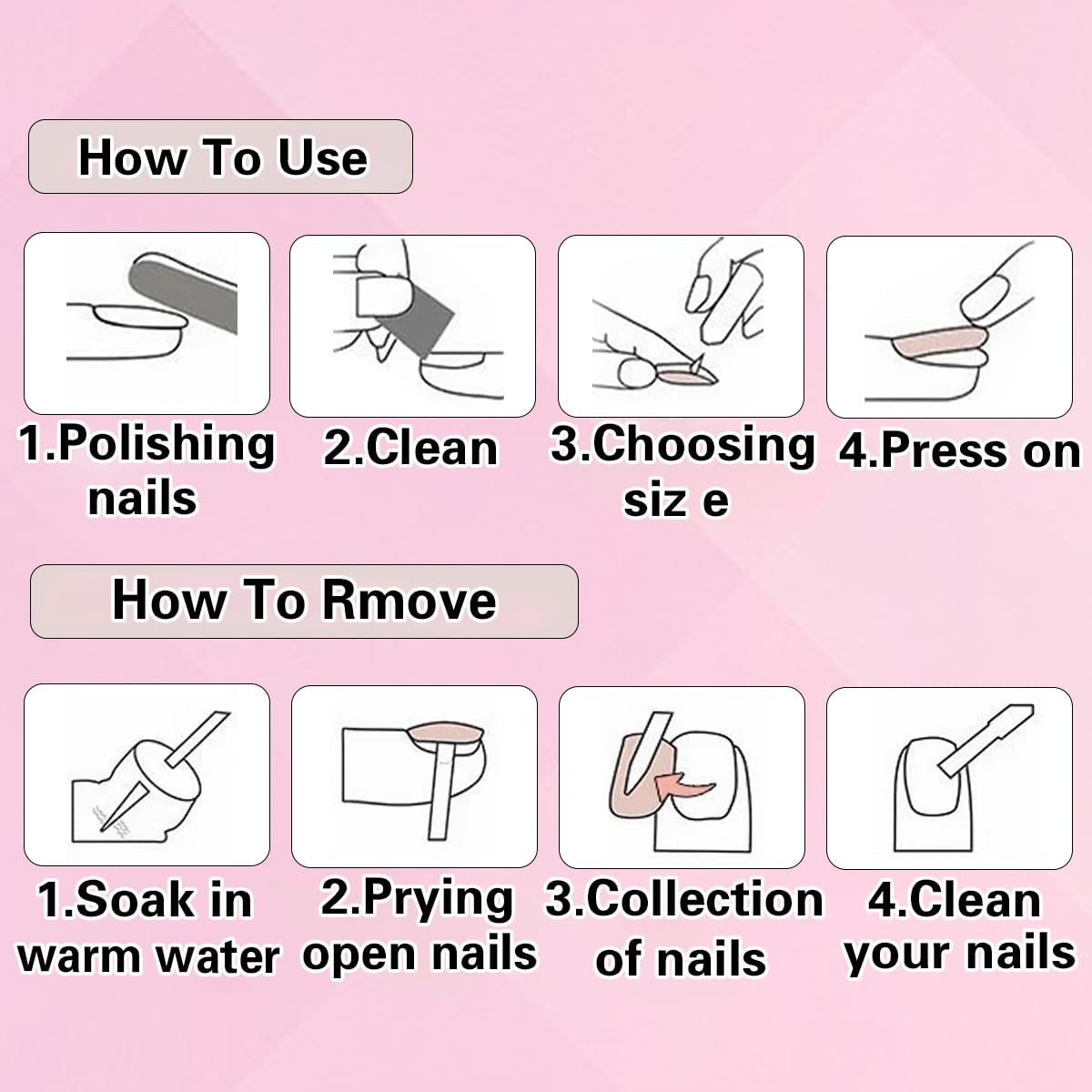 How To Use

1.Polishing nails

2.Clean

3.Choosing siz e

4.Press on

How To Rmove

1.Soak in warm water

2.Prying open nails

3.Collection of nails

4.Clean your nails