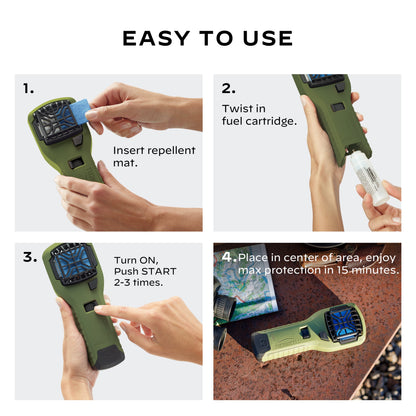 EASY TO USE

1.

Insert repellent mat.

2.

Twist in fuel cartridge.

3.

Turn ON, Push START 2-3 times.

4. Place in center of area, enjoy max protection in 15 minutes.